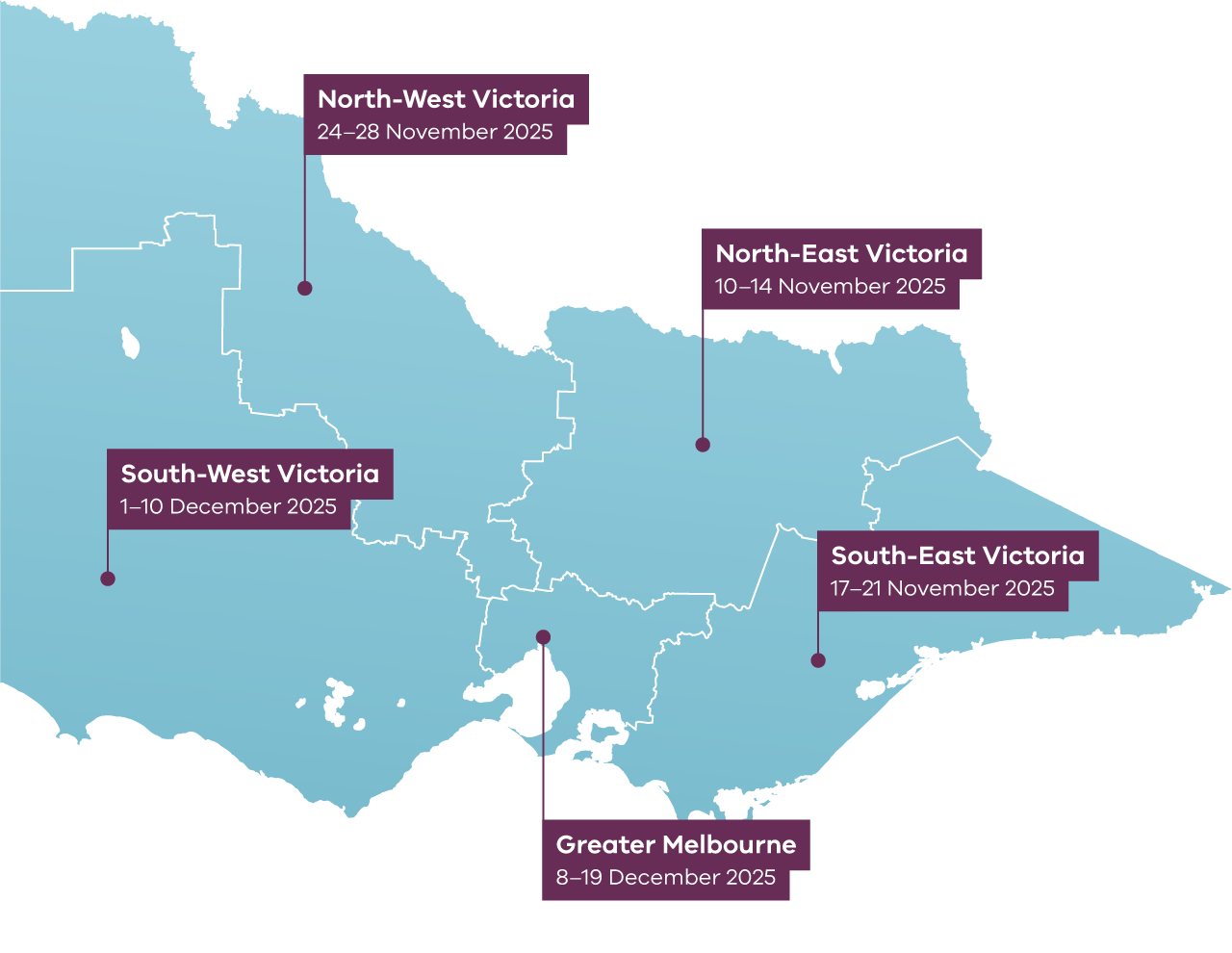 North-West Victoria
24–28 November 2025

North-East Victoria
10–14 November 2025

South-West Victoria
1–10 December 2025

South-East Victoria
17–21 November 2025

Greater Melbourne
8–19 December 2025